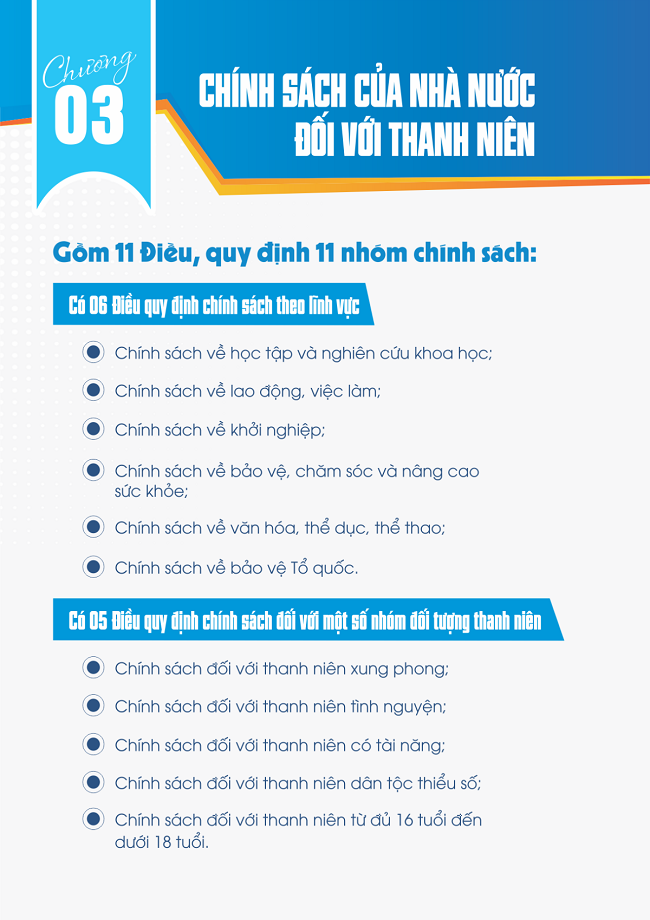 Chương
03

CHÍNH SÁCH CỦA NHÀ NƯỚC ĐỐI VỚI THANH NIÊN

Gồm 11 Điều, quy định 11 nhóm chính sách:

Có 06 Điều quy định chính sách theo lĩnh vực

Chính sách về học tập và nghiên cứu khoa học;

Chính sách về lao động, việc làm;

Chính sách về khởi nghiệp;

Chính sách về bảo vệ, chăm sóc và nâng cao sức khỏe;

Chính sách về văn hóa, thể dục, thể thao;

Chính sách về bảo vệ Tổ quốc.

Có 05 Điều quy định chính sách đối với một số nhóm đối tượng thanh niên

Chính sách đối với thanh niên xung phong;

Chính sách đối với thanh niên tình nguyện;

Chính sách đối với thanh niên có tài năng;

Chính sách đối với thanh niên dân tộc thiểu số;

Chính sách đối với thanh niên từ đủ 16 tuổi đến dưới 18 tuổi.